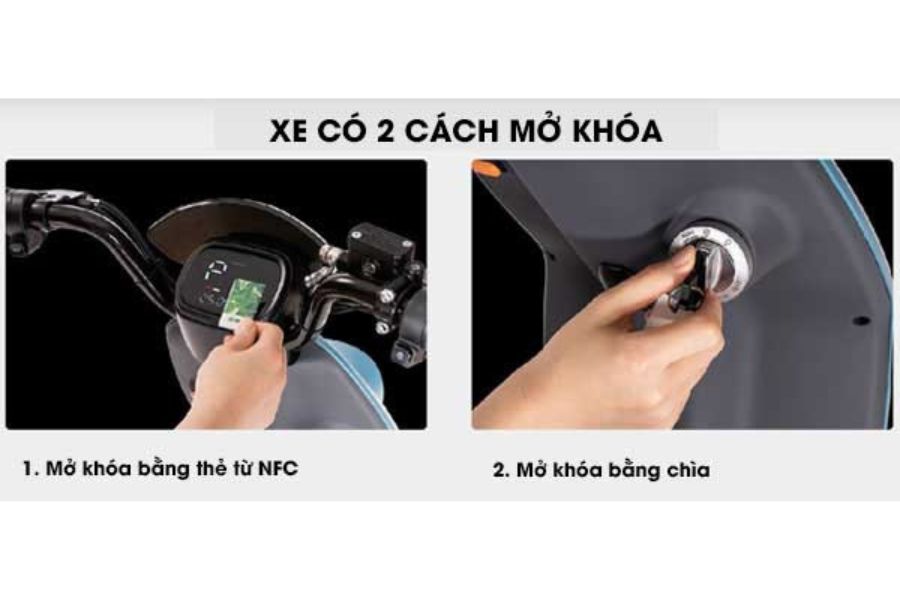 XE CÓ 2 CÁCH MỞ KHÓA

P

1. Mở khóa bằng thẻ từ NFC

2. Mở khóa bằng chìa